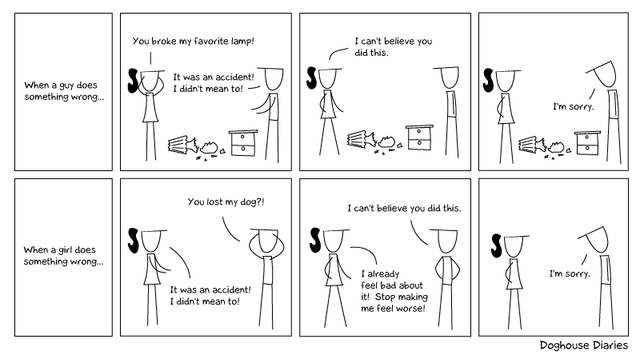 When a guy does something wrong...

You broke my favorite lamp!

It was an accident! I didn't mean to!

I can't believe you did this.

I'm sorry.

When a girl does something wrong...

You lost my dog?!

It was an accident! I didn't mean to!

I can't believe you did this.

I already feel bad about it! Stop making me feel worse!

I'm sorry.

Doghouse Diaries